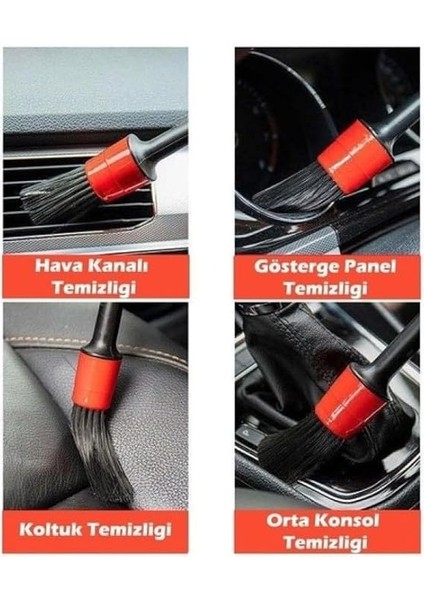 Hava Kanalı Temizligi

Gösterge Panel Temizligi

Koltuk Temizligi

Orta Konsol Temizligi