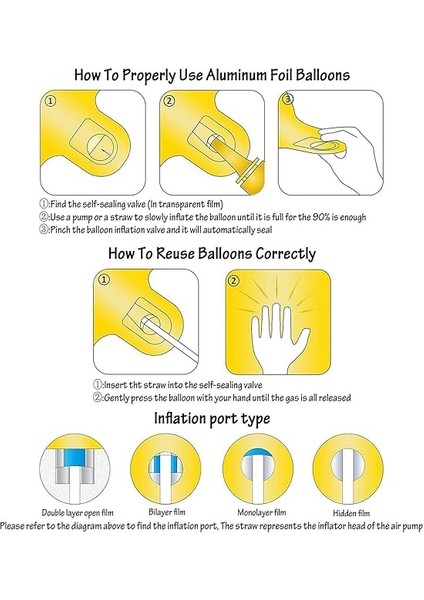 How To Properly Use Aluminum Foil Balloons

①

②

③

①:Find the self-sealing valve (In transparent film)
②:Use a pump or a straw to slowly inflate the balloon until it is full for the 90% is enough
③:Pinch the balloon inflation valve and it will automatically seal

How To Reuse Balloons Correctly

①

②

①:Insert tht straw into the self-sealing valve
②:Gently press the balloon with your hand until the gas is all released

Inflation port type

Double layer open film

Bilayer film

Monolayer film

Hidden film

Please refer to the diagram above to find the inflation port, The straw represents the inflator head of the air pump