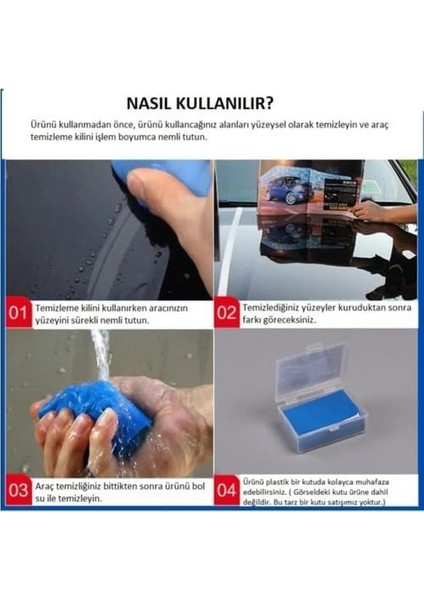 NASIL KULLANILIR?

Ürünü kullanmadan önce, ürünü kullancağınız alanları yüzeysel olarak temizleyin ve araç temizleme kilini işlem boyumca nemli tutun.

01 Temizleme kilini kullanırken aracınızın yüzeyini sürekli nemli tutun.

02 Temizlediğiniz yüzeyler kuruduktan sonra farkı göreceksiniz.

03 Araç temizliğiniz bittikten sonra ürünü bol su ile temizleyin.

04 Ürünü plastik bir kutuda kolayca muhafaza edebilirsiniz. ( Görseldeki kutu ürüne dahil değildir. Bu tarz bir kutu satışımız yoktur.)