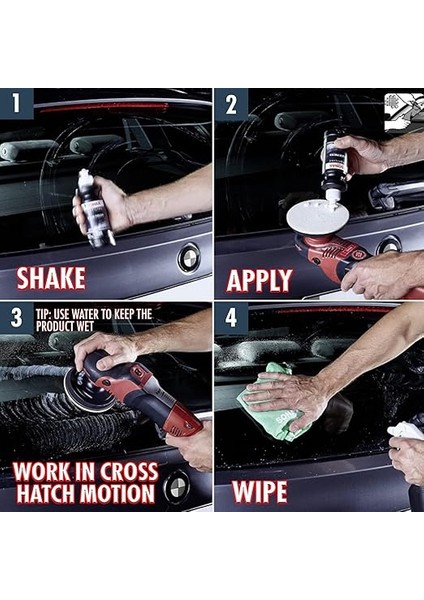 1

SHAKE

2

APPLY

3

TIP: USE WATER TO KEEP THE PRODUCT WET

WORK IN CROSS HATCH MOTION

4

WIPE