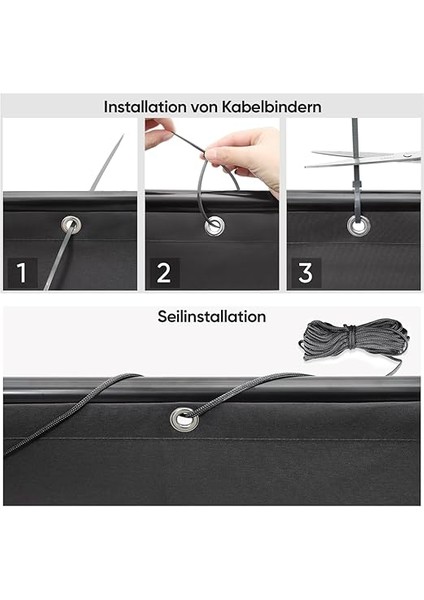 Installation von Kabelbindern

1

2

3

Seilinstallation