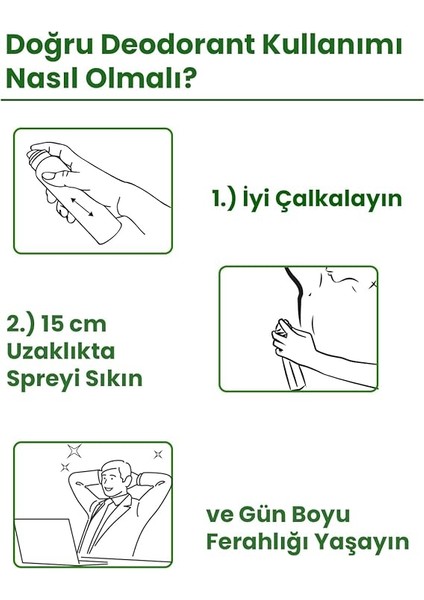 Doğru Deodorant Kullanımı Nasıl Olmalı?

1.) İyi Çalkalayın

2.) 15 cm Uzaklıkta Spreyi Sıkın

ve Gün Boyu Ferahlığı Yaşayın