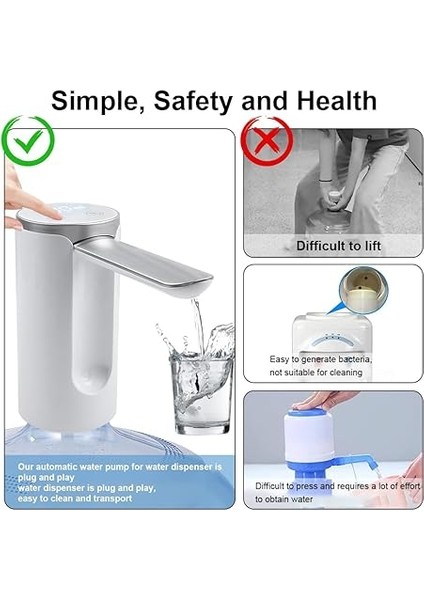 Simple, Safety and Health

Our automatic water pump for water dispenser is plug and play
water dispenser is plug and play, easy to clean and transport

Difficult to lift

Easy to generate bacteria, not suitable for cleaning

Difficult to press and requires a lot of effort to obtain water