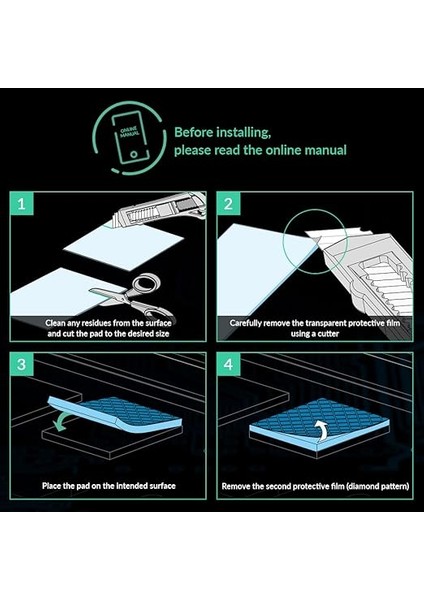 ONLINE MANUAL

Before installing, please read the online manual

1

Clean any residues from the surface and cut the pad to the desired size

2

Carefully remove the transparent protective film using a cutter

3

Place the pad on the intended surface

4

Remove the second protective film (diamond pattern)