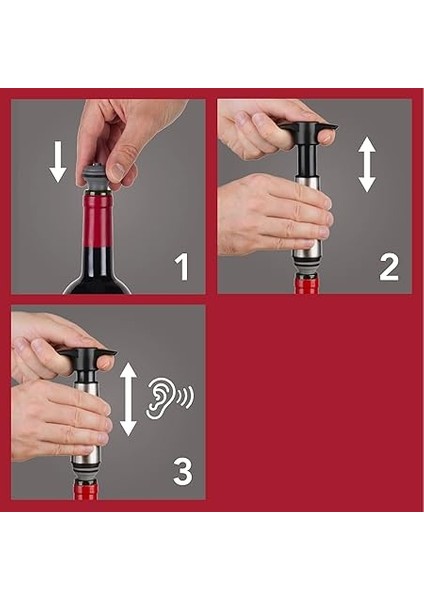 1

2

3