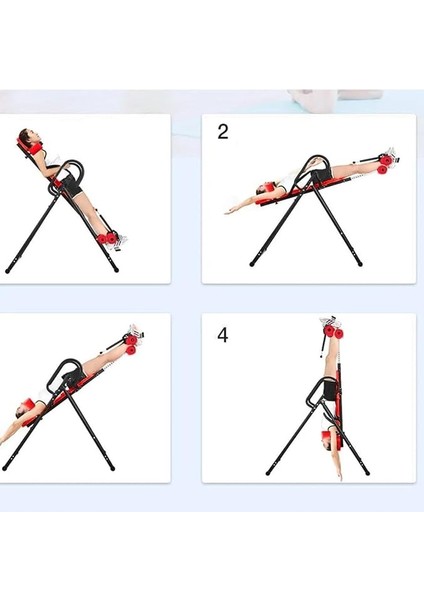 2

4