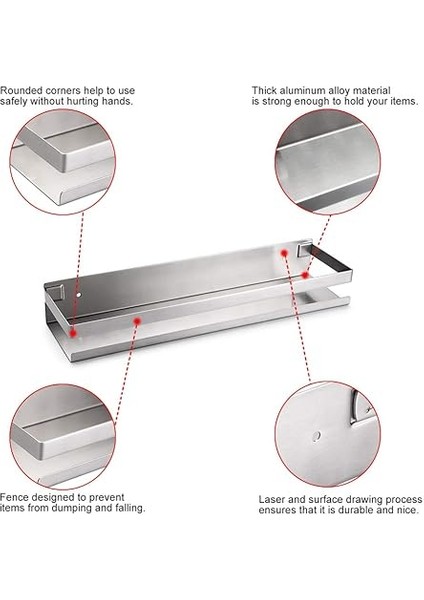 Rounded corners help to use safely without hurting hands.

Thick aluminum alloy material is strong enough to hold your items.

Fence designed to prevent items from dumping and falling.

Laser and surface drawing process ensures that it is durable and nice.