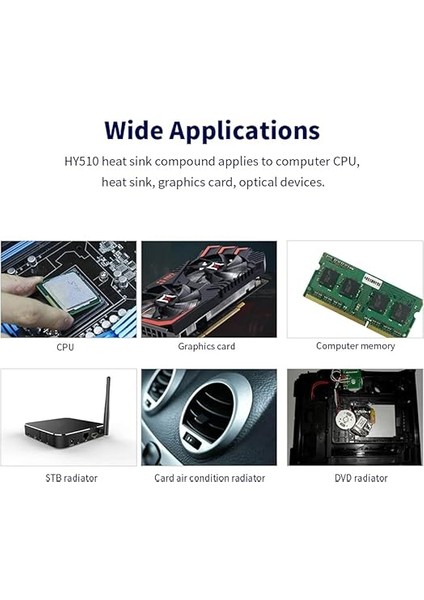 Wide Applications

HY510 heat sink compound applies to computer CPU, heat sink, graphics card, optical devices.

CPU

Graphics card

Computer memory

STB radiator

Card air condition radiator

DVD radiator