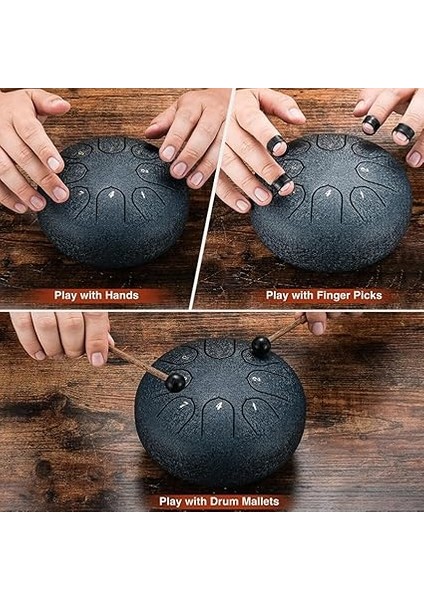 Play with Hands

Play with Finger Picks

Play with Drum Mallets