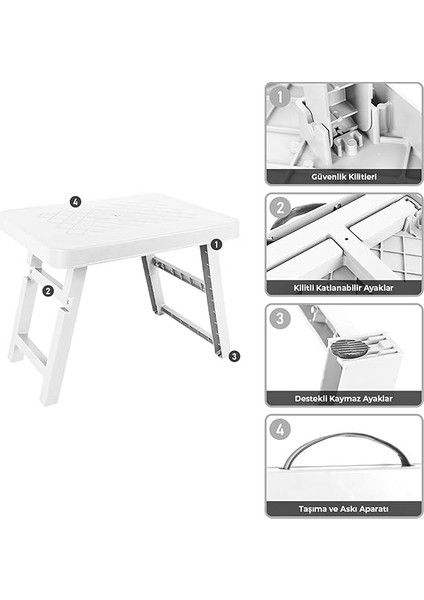 4
1
2
3

1
Güvenlik Kilitleri

2
Kilitli Katlanabilir Ayaklar

3
Destekli Kaymaz Ayaklar

4
Taşıma ve Askı Aparatı