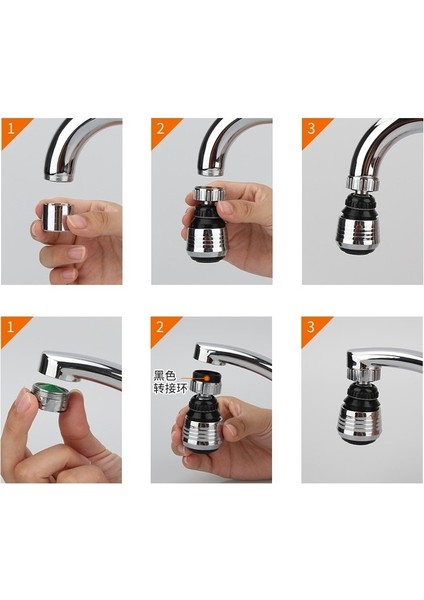 1

2

3

1

2

黑色
转接环

3