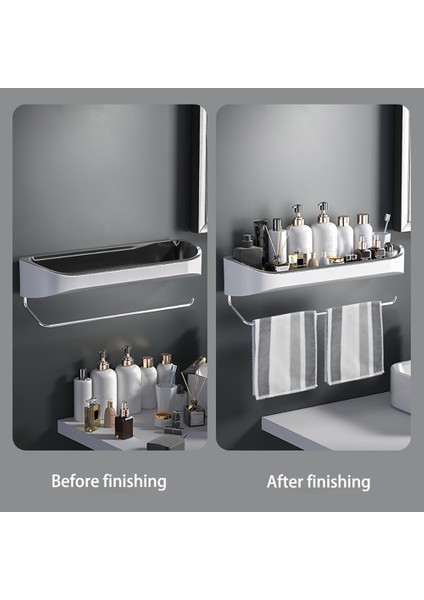 Before finishing

After finishing