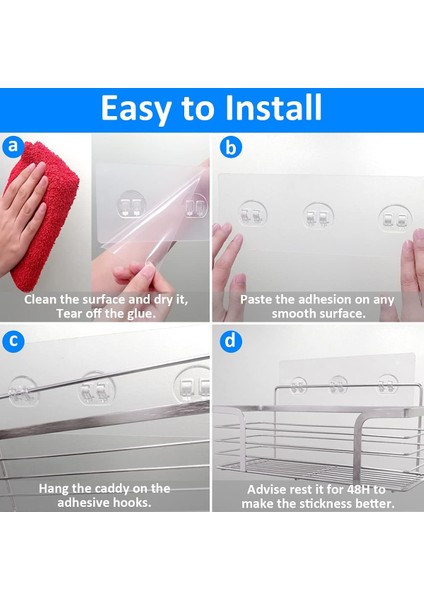 Easy to Install

a

Clean the surface and dry it, Tear off the glue.

b

Paste the adhesion on any smooth surface.

c

Hang the caddy on the adhesive hooks.

d

Advise rest it for 48H to make the stickness better.