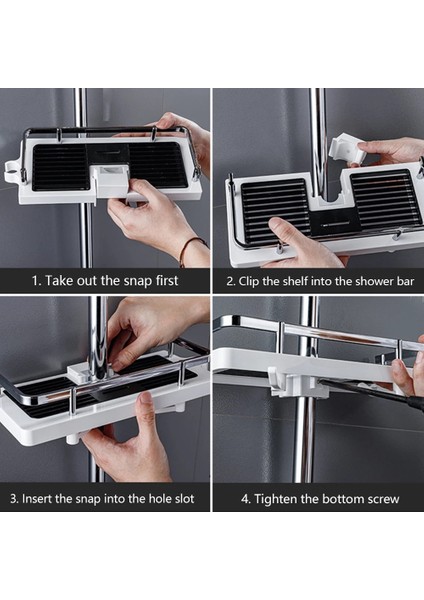 1. Take out the snap first

2. Clip the shelf into the shower bar

3. Insert the snap into the hole slot

4. Tighten the bottom screw