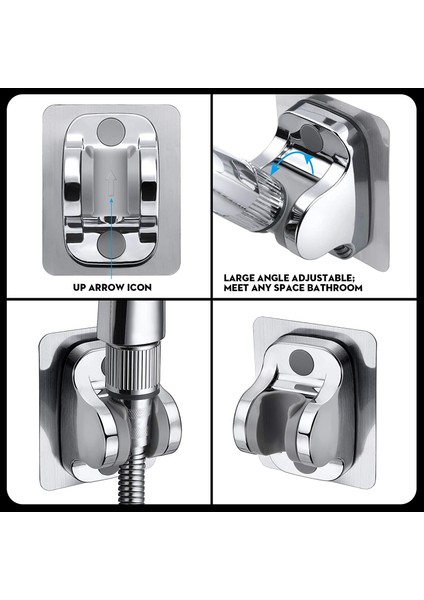 UP ARROW ICON

LARGE ANGLE ADJUSTABLE; MEET ANY SPACE BATHROOM