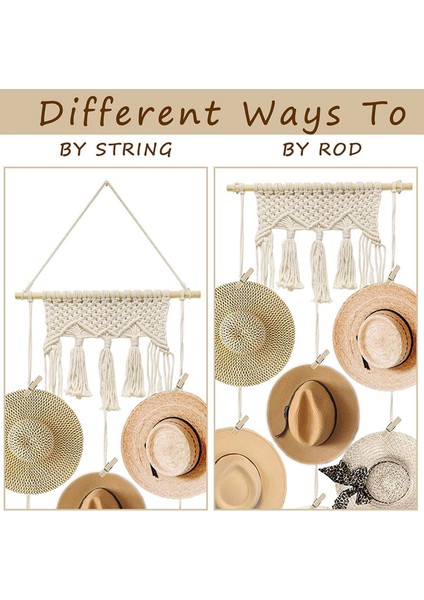 Different Ways To

BY STRING

BY ROD