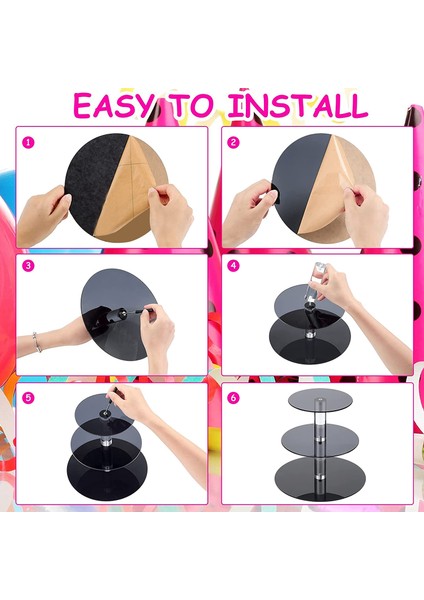 EASY TO INSTALL

1

2

3

4

5

6