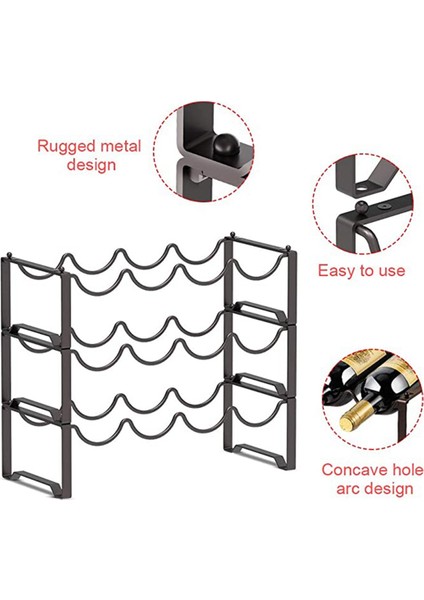 Rugged metal design

Easy to use

Concave hole arc design