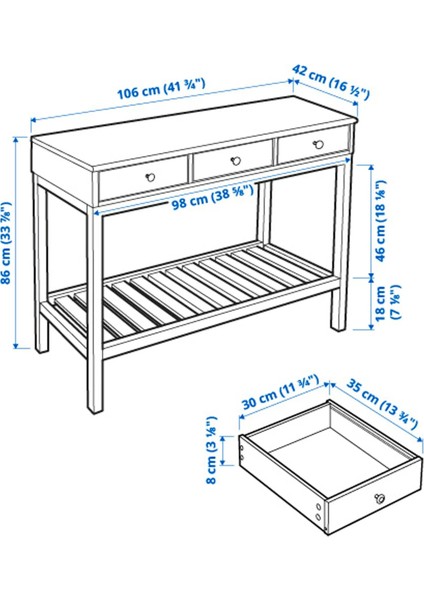 106 cm (41 ¾")
42 cm (16 ½")
86 cm (33 ⅞")
98 cm (38 ⅝")
46 cm (18 ⅛")
18 cm (7 ⅛")
30 cm (11 ¾")
35 cm (13 ¾")
8 cm (3 ⅛")