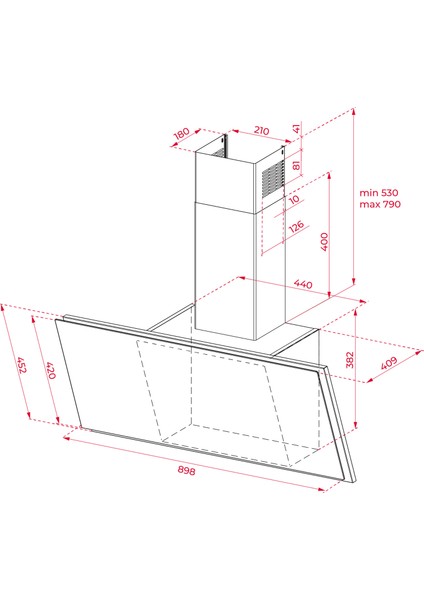 180
210
41
81
10
126
400
min 530
max 790
440
382
409
452
420
898