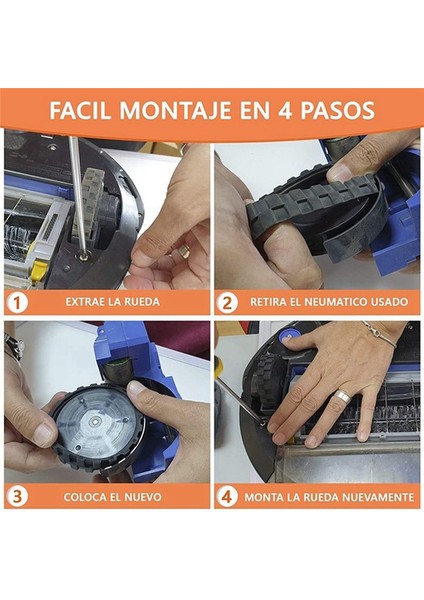 FACIL MONTAJE EN 4 PASOS

1 EXTRAE LA RUEDA

2 RETIRA EL NEUMATICO USADO

3 COLOCA EL NUEVO

4 MONTA LA RUEDA NUEVAMENTE