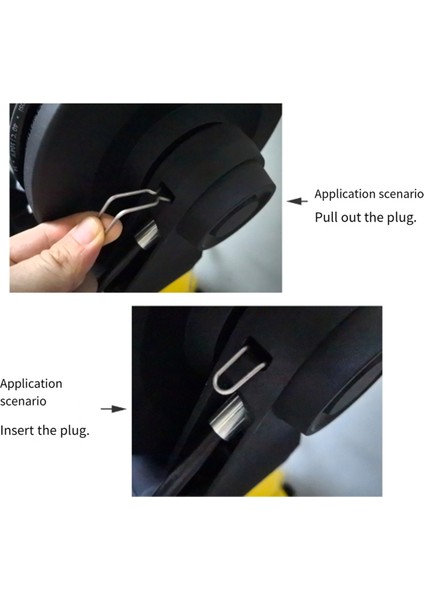 Application scenario
Pull out the plug.

Application scenario

Insert the plug.