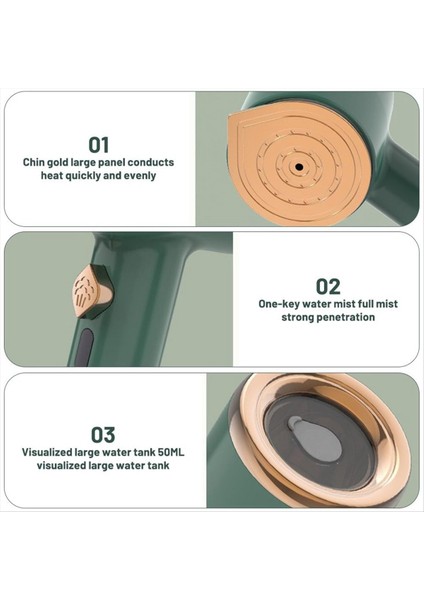 01
Chin gold large panel conducts heat quickly and evenly

02
One-key water mist full mist strong penetration

03
Visualized large water tank 50ML visualized large water tank