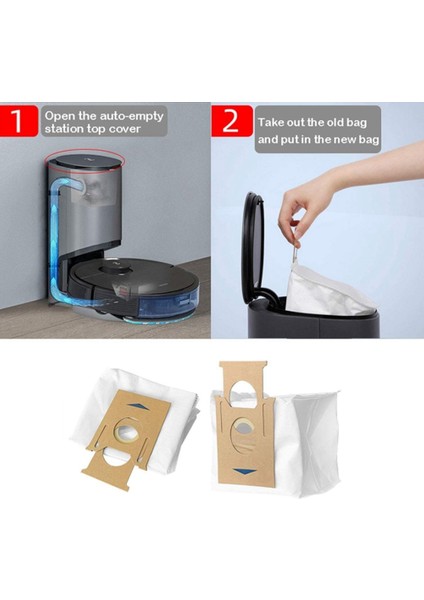 1 Open the auto-empty station top cover

2 Take out the old bag and put in the new bag