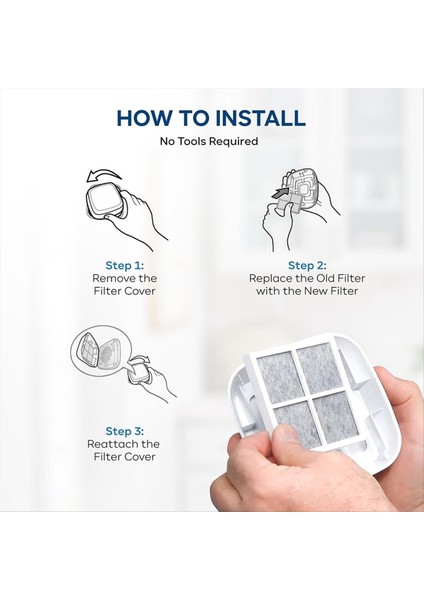 HOW TO INSTALL
No Tools Required

Step 1:
Remove the Filter Cover

Step 2:
Replace the Old Filter with the New Filter

Step 3:
Reattach the Filter Cover