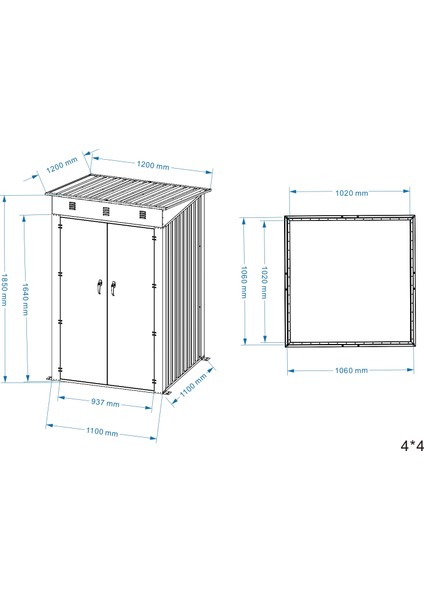 1200 mm
1200 mm
1850 mm
1640 mm
937 mm
1100 mm
1100 mm
1020 mm
1060 mm
1020 mm
1060 mm
4*4