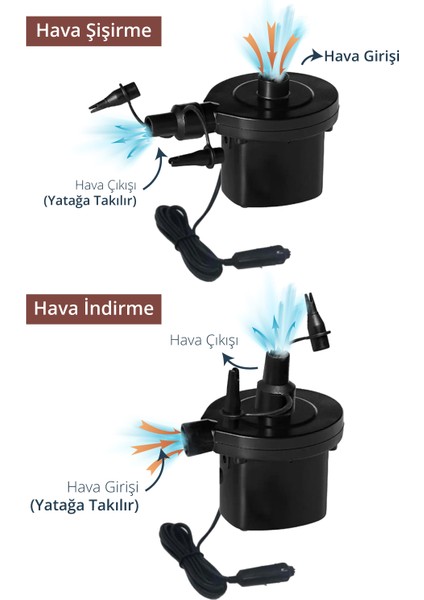 Hava Şişirme

Hava Girişi

Hava Çıkışı
(Yatağa Takılır)

Hava İndirme

Hava Çıkışı

Hava Girişi
(Yatağa Takılır)