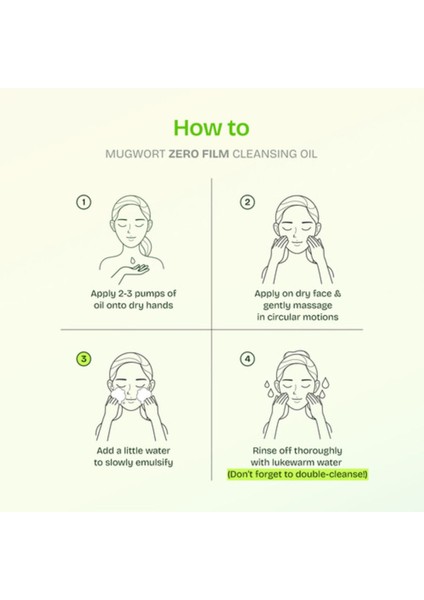 How to

MUGWORT ZERO FILM CLEANSING OIL

1

Apply 2-3 pumps of oil onto dry hands

2

Apply on dry face & gently massage in circular motions

3

Add a little water to slowly emulsify

4

Rinse off thoroughly with lukewarm water (Don't forget to double-cleanse!)