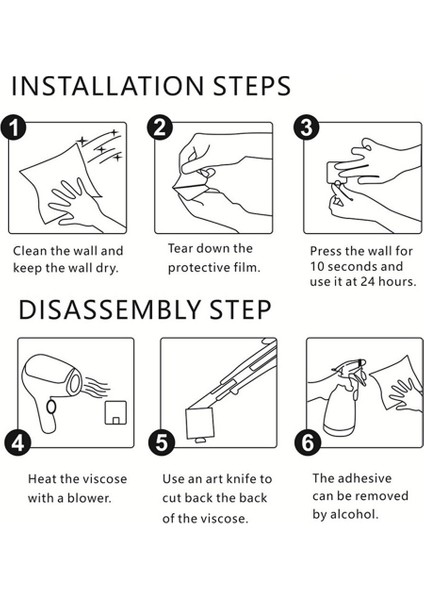 INSTALLATION STEPS

1

Clean the wall and keep the wall dry.

2

Tear down the protective film.

3

Press the wall for 10 seconds and use it at 24 hours.

DISASSEMBLY STEP

4

Heat the viscose with a blower.

5

Use an art knife to cut back the back of the viscose.

6

The adhesive can be removed by alcohol.