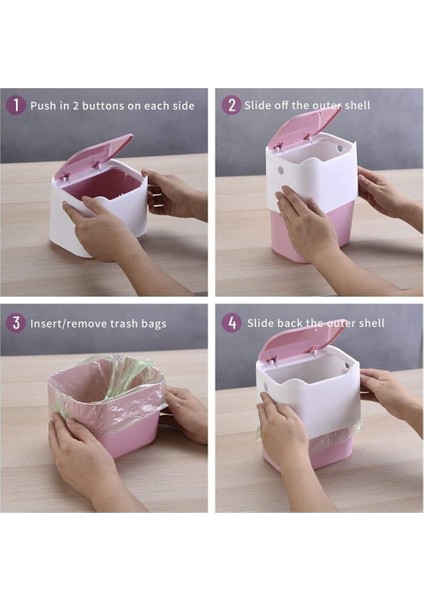 1 Push in 2 buttons on each side

2 Slide off the outer shell

3 Insert/remove trash bags

4 Slide back the outer shell