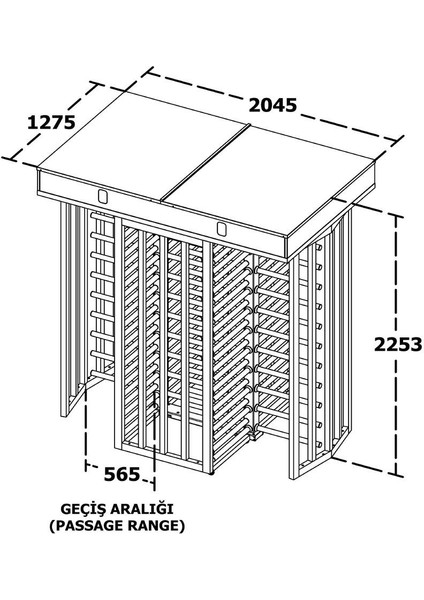 1275

2045

2253

565

GEÇİŞ ARALIĞI
(PASSAGE RANGE)