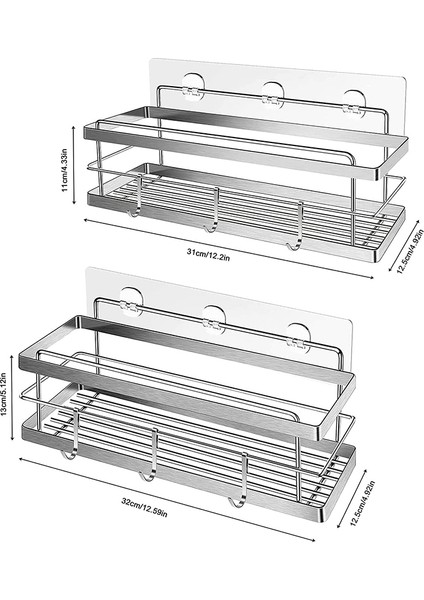 11cm/4.33in

31cm/12.2in

12.5cm/4.92in

13cm/5.12in

32cm/12.59in

12.5cm/4.92in