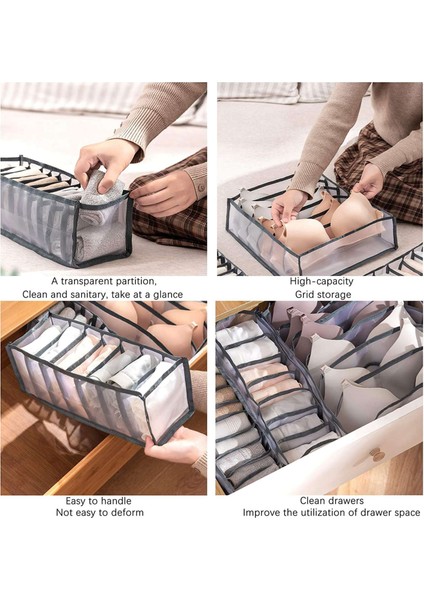 A transparent partition,
Clean and sanitary, take at a glance

High-capacity
Grid storage

Easy to handle
Not easy to deform

Clean drawers
Improve the utilization of drawer space