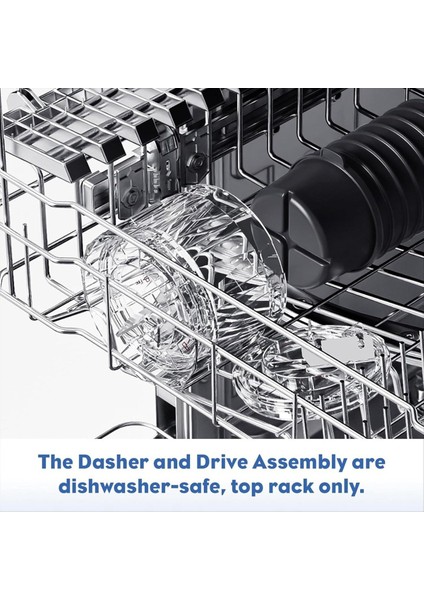 The Dasher and Drive Assembly are dishwasher-safe, top rack only.