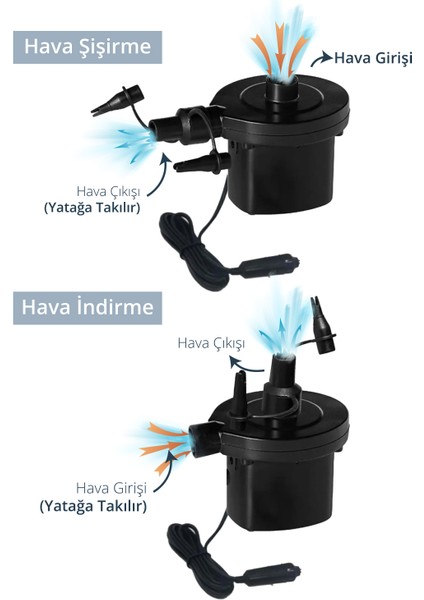 Hava Şişirme

Hava Girişi

Hava Çıkışı
(Yatağa Takılır)

Hava İndirme

Hava Çıkışı

Hava Girişi
(Yatağa Takılır)