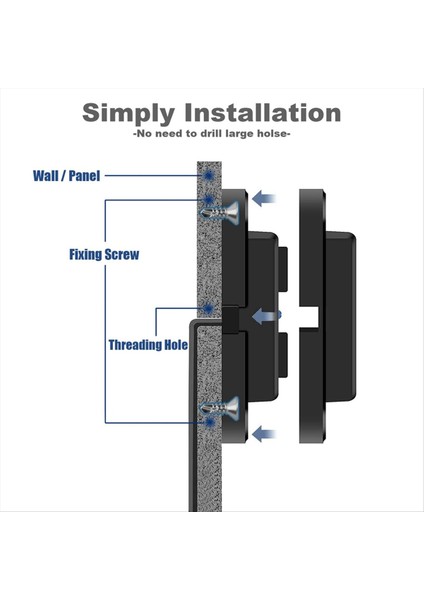 Simply Installation
-No need to drill large holse-

Wall / Panel

Fixing Screw

Threading Hole