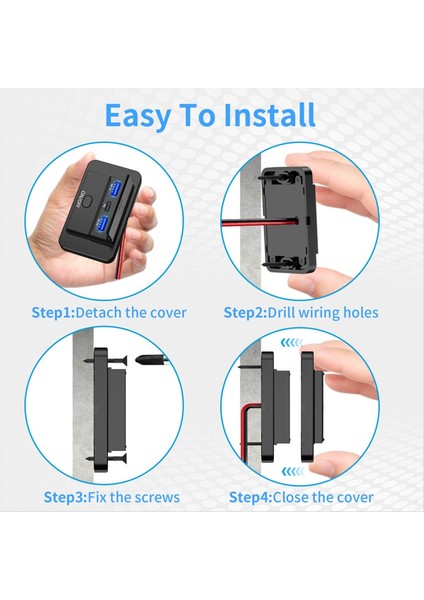 Easy To Install

ON/OFF

Step1:Detach the cover

Step2:Drill wiring holes

Step3:Fix the screws

Step4:Close the cover