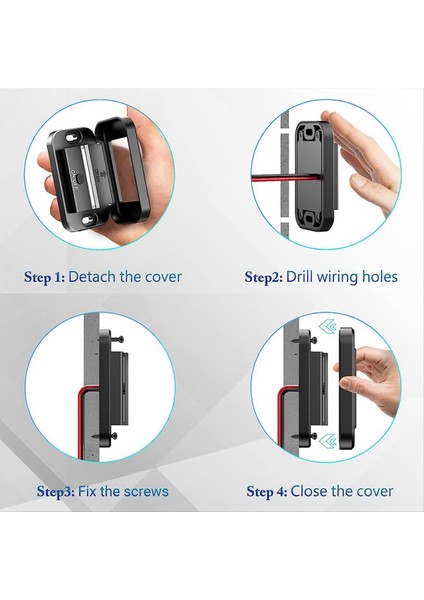 Step 1: Detach the cover

Step2: Drill wiring holes

Step3: Fix the screws

Step 4: Close the cover