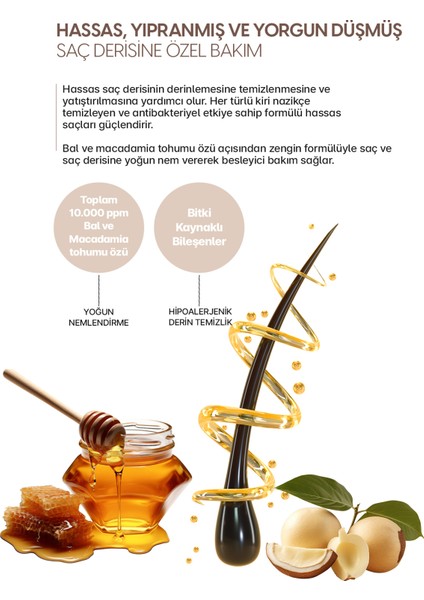 HASSAS, YIPRANMIŞ VE YORGUN DÜŞMÜŞ SAÇ DERİSİNE ÖZEL BAKIM

Hassas saç derisinin derinlemesine temizlenmesine ve yatıştırılmasına yardımcı olur. Her türlü kiri nazikçe temizleyen ve antibakteriyel etkiye sahip formülü hassas saçları güçlendirir.

Bal ve macadamia tohumu özü açısından zengin formülüyle saç ve saç derisine yoğun nem vererek besleyici bakım sağlar.

Toplam 10.000 ppm Bal ve Macadamia tohumu özü

YOĞUN NEMLENDİRME

Bitki Kaynaklı Bileşenler

HİPOALERJENİK DERİN TEMİZLİK