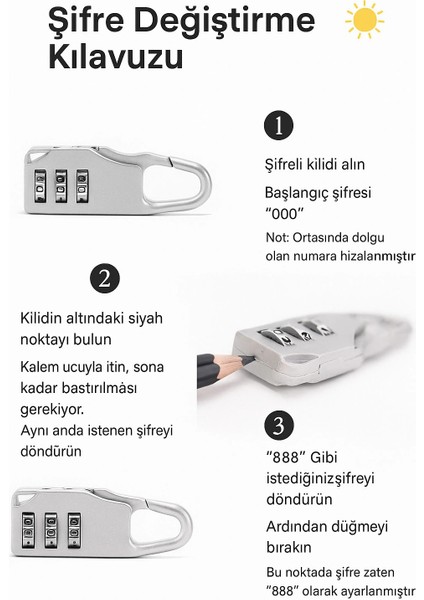 Şifre Değiştirme Kılavuzu

1

Şifreli kilidi alın

Başlangıç şifresi "000"

Not: Ortasında dolgu olan numara hizalanmıştır

2

Kilidin altındaki siyah noktayı bulun

Kalem ucuyla itin, sona kadar bastırılması gerekiyor.
Aynı anda istenen şifreyi döndürün

3

"888" Gibi istediğinizşifreyi döndürün

Ardından düğmeyi bırakın

Bu noktada şifre zaten "888" olarak ayarlanmıştır