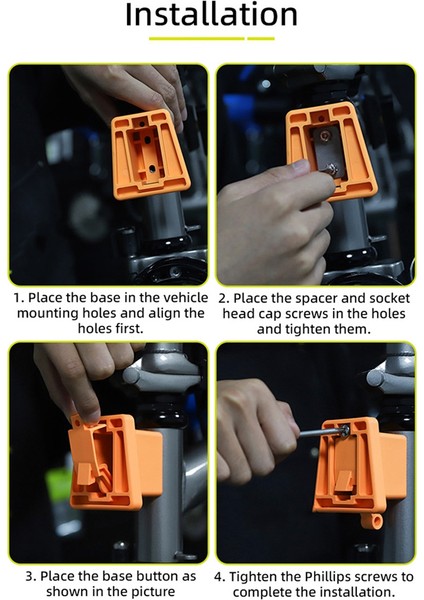 Installation

1. Place the base in the vehicle mounting holes and align the holes first.

2. Place the spacer and socket head cap screws in the holes and tighten them.

3. Place the base button as shown in the picture

4. Tighten the Phillips screws to complete the installation.