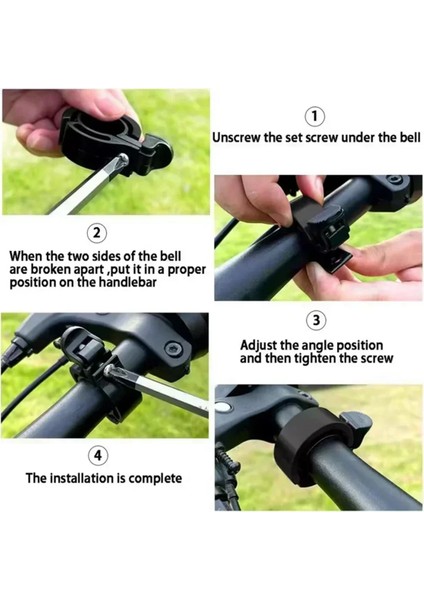 1
Unscrew the set screw under the bell

2
When the two sides of the bell are broken apart ,put it in a proper position on the handlebar

3
Adjust the angle position and then tighten the screw

4
The installation is complete