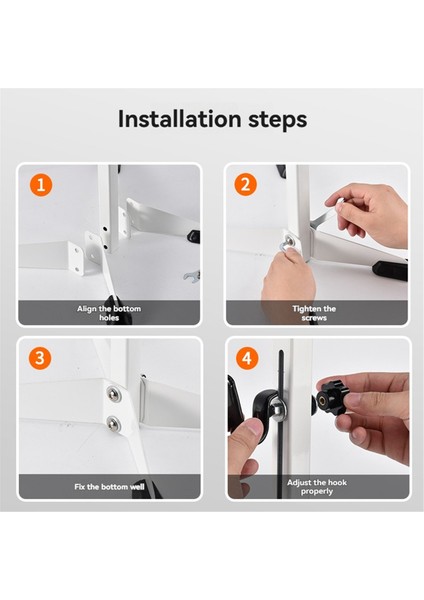 Installation steps

1

Align the bottom holes

2

Tighten the screws

3

Fix the bottom well

4

Adjust the hook properly