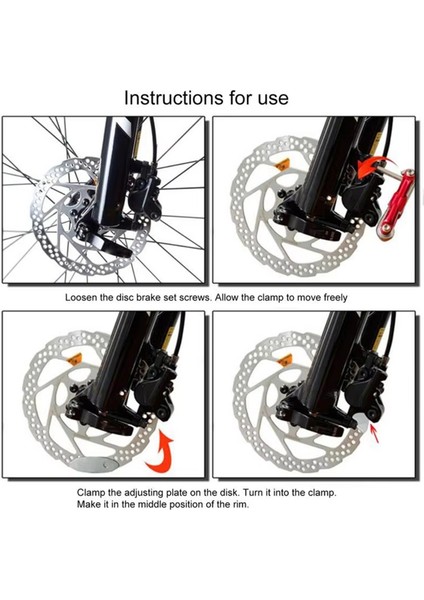 Instructions for use

Loosen the disc brake set screws. Allow the clamp to move freely

Clamp the adjusting plate on the disk. Turn it into the clamp. Make it in the middle position of the rim.