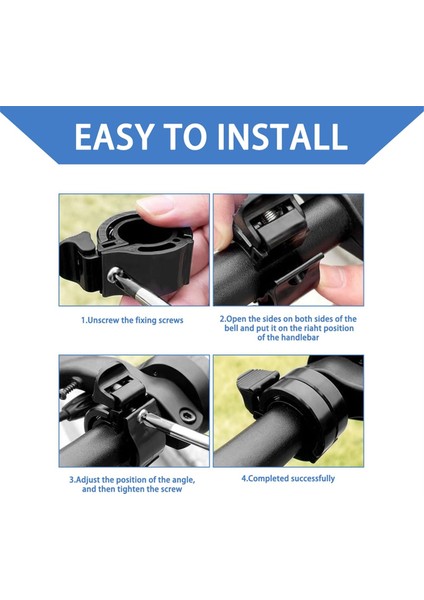 EASY TO INSTALL

1.Unscrew the fixing screws

2.Open the sides on both sides of the bell and put it on the riaht position of the handlebar

3.Adjust the position of the angle, and then tighten the screw

4.Completed successfully