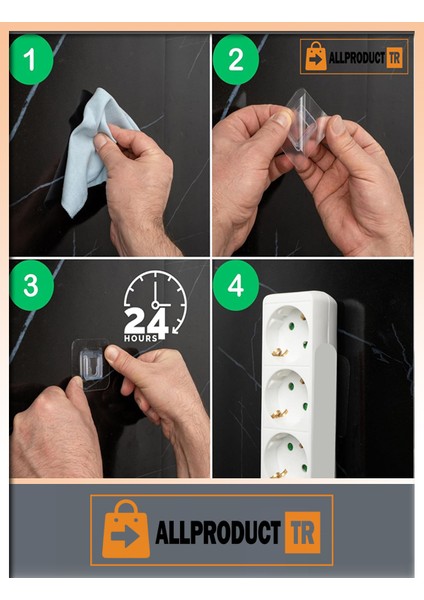 1

2

ALLPRODUCT TR

3

24 HOURS

4

ALLPRODUCT TR